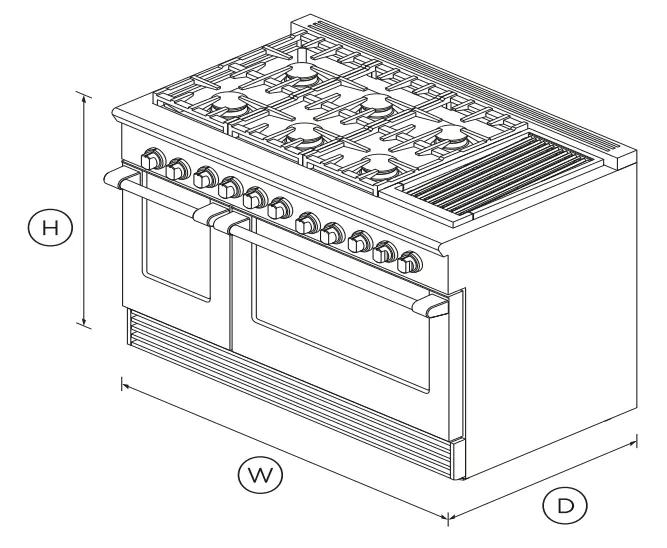 H

W

D