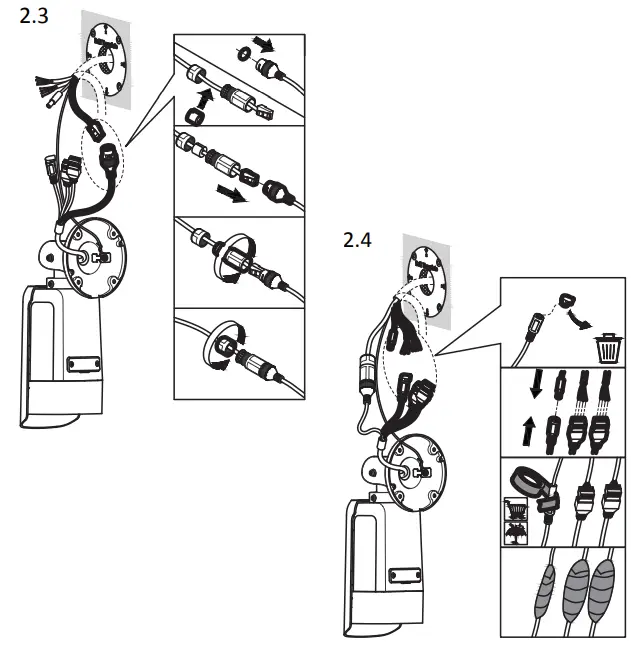 2.3

2.4