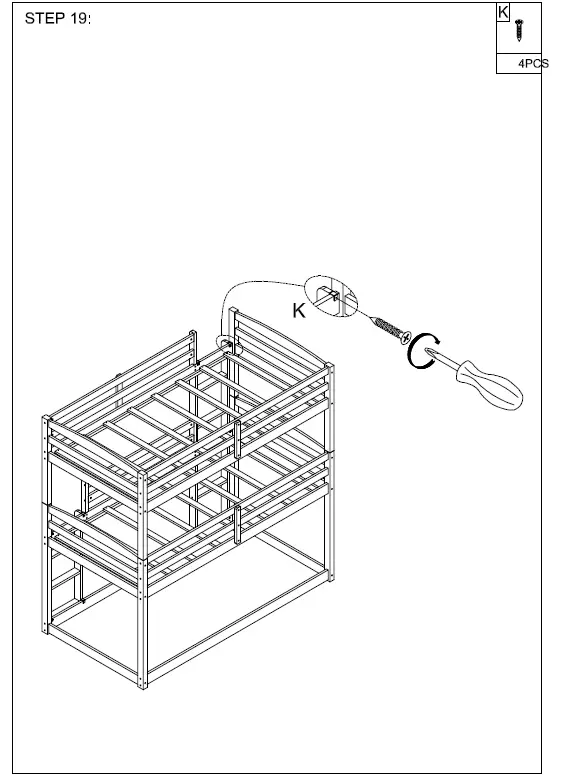 STEP 19:

K

4PCS

K