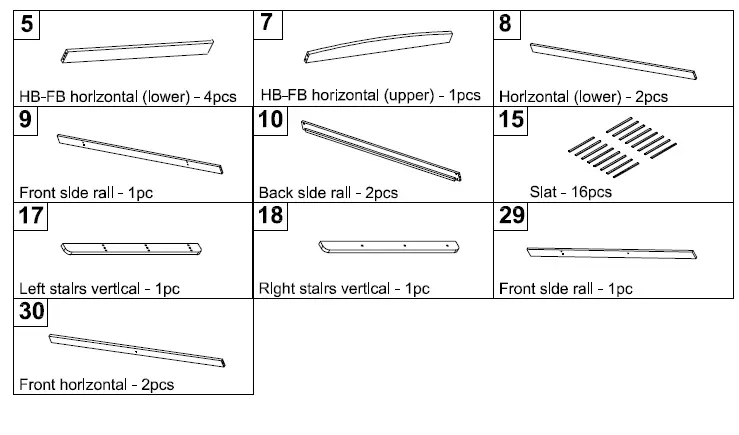 | 5 HB-FB horizontal (lower) - 4pcs | 7 HB-FB horizontal (upper) - 1pcs | 8 Horizontal (lower) - 2pcs |
|---|---|---|
| 9 Front side rail - 1pc | 10 Back side rail - 2pcs | 15 Slat - 16pcs |
| 17 Left stairs vertical - 1pc | 18 Right stairs vertical - 1pc | 29 Front side rail - 1pc |
| 30 Front horizontal - 2pcs | | |