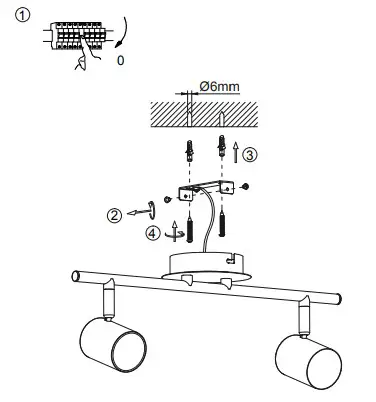 ①

0

Ø6mm

③

②

④