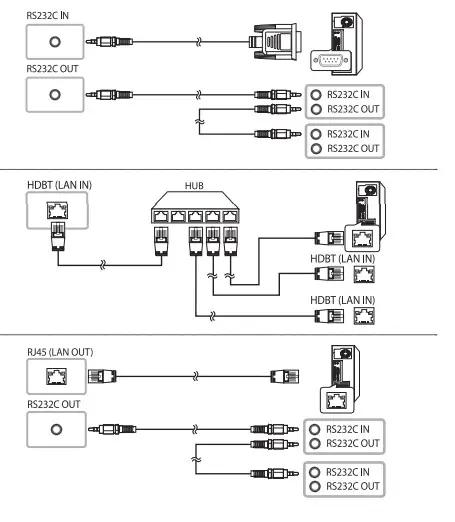 RS232C IN

RS232C OUT

RS232C IN
RS232C OUT

RS232C IN
RS232C OUT

HDBT (LAN IN)

HUB

HDBT (LAN IN)

HDBT (LAN IN)

RJ45 (LAN OUT)

RS232C OUT

RS232C IN
RS232C OUT

RS232C IN
RS232C OUT