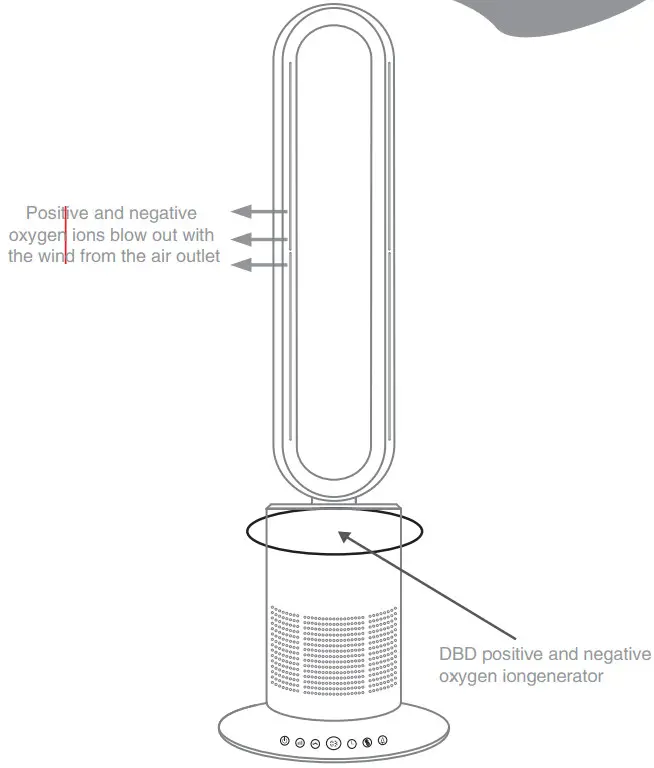 Positive and negative oxygen ions blow out with the wind from the air outlet

DBD positive and negative oxygen iongenerator