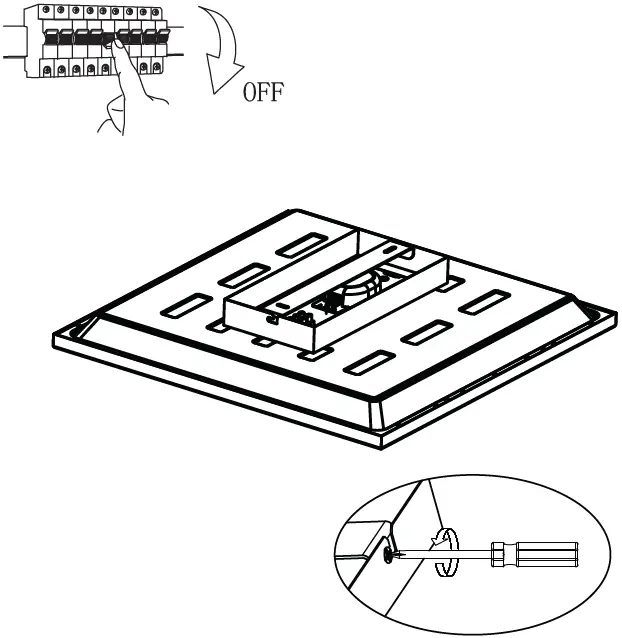 OFF