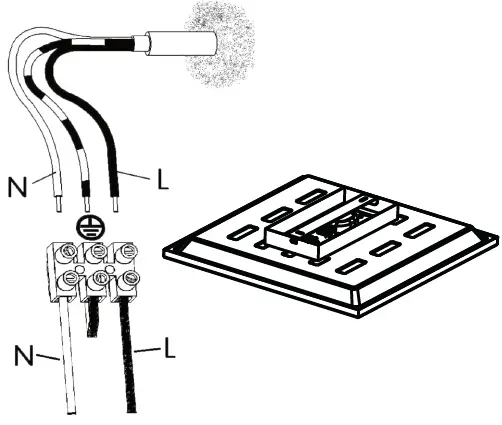 N
L
N
L