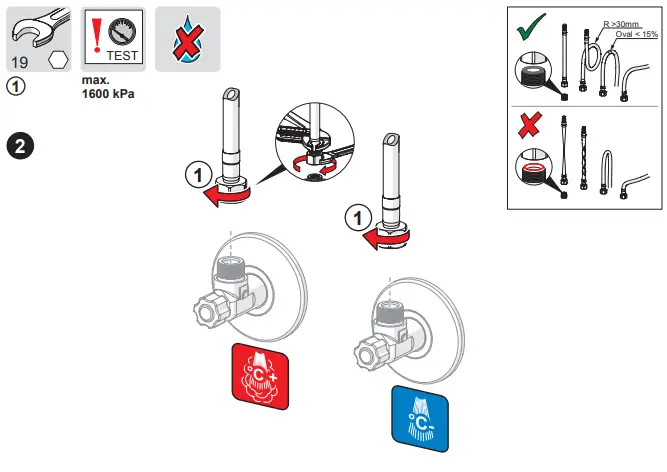 19

TEST

1

max.
1600 kPa

2

1

1

°C+

°C-

R >30mm
Oval < 15%