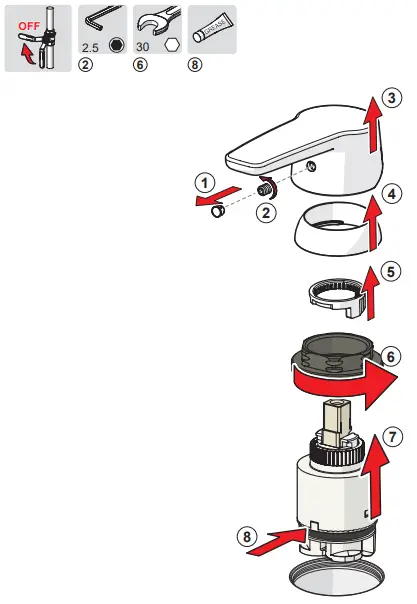 OFF

2.5
2

30
6

GREASE
8

3
1
2
4
5
6
7
8