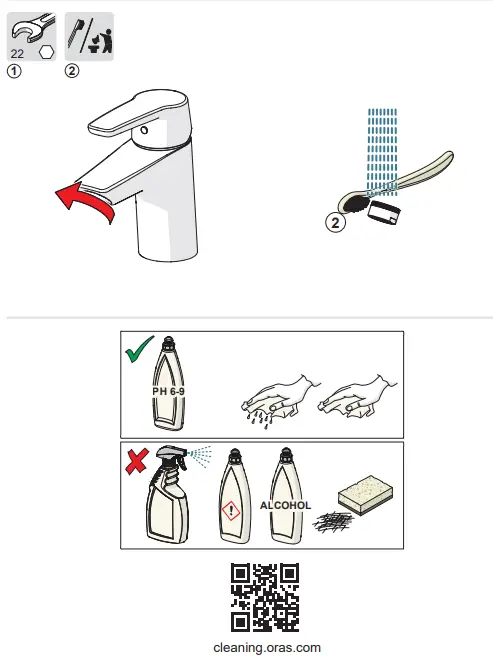 22
①
②

2

PH 6-9

ALCOHOL

cleaning.oras.com