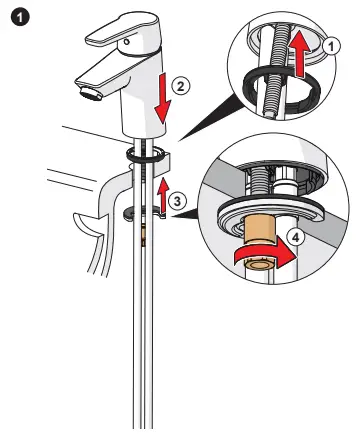 1

2

1

3

4