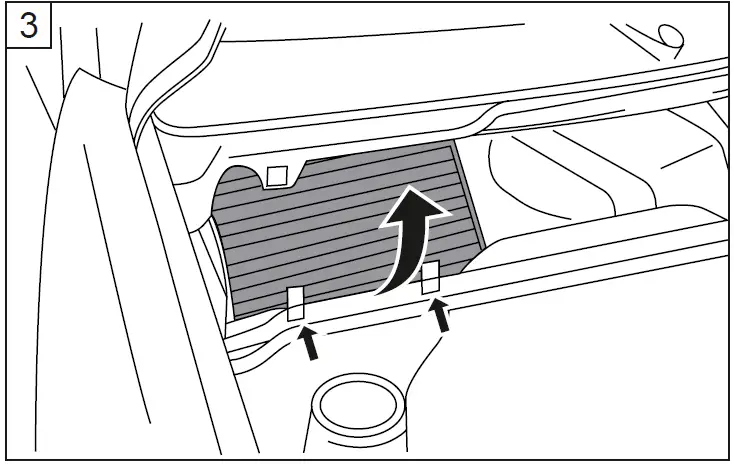 3