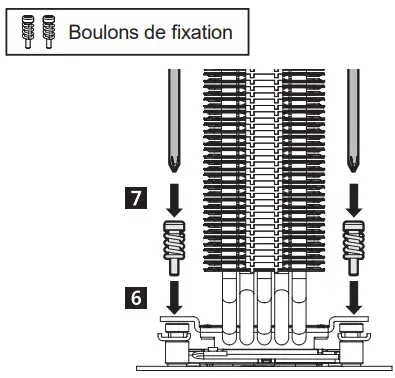 Boulons de fixation

7

6