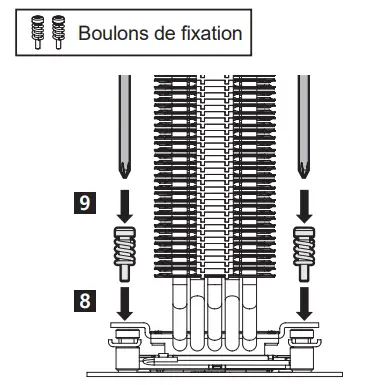 Boulons de fixation

9

8