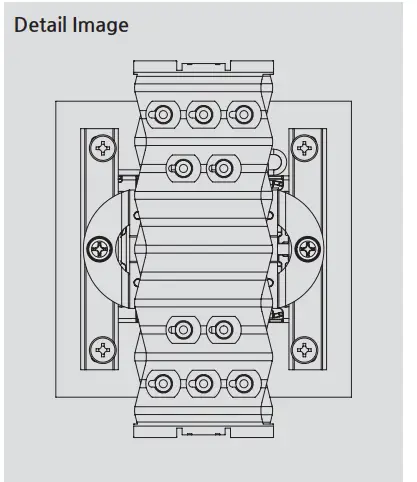 Detail Image