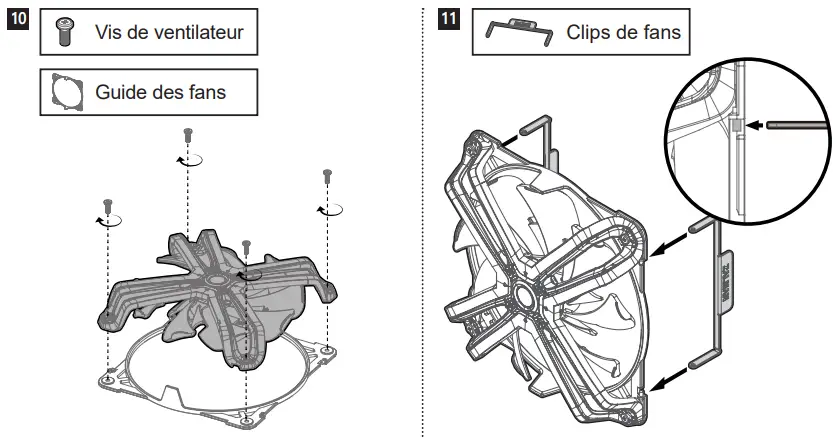 10

Vis de ventilateur

Guide des fans

11

Clips de fans