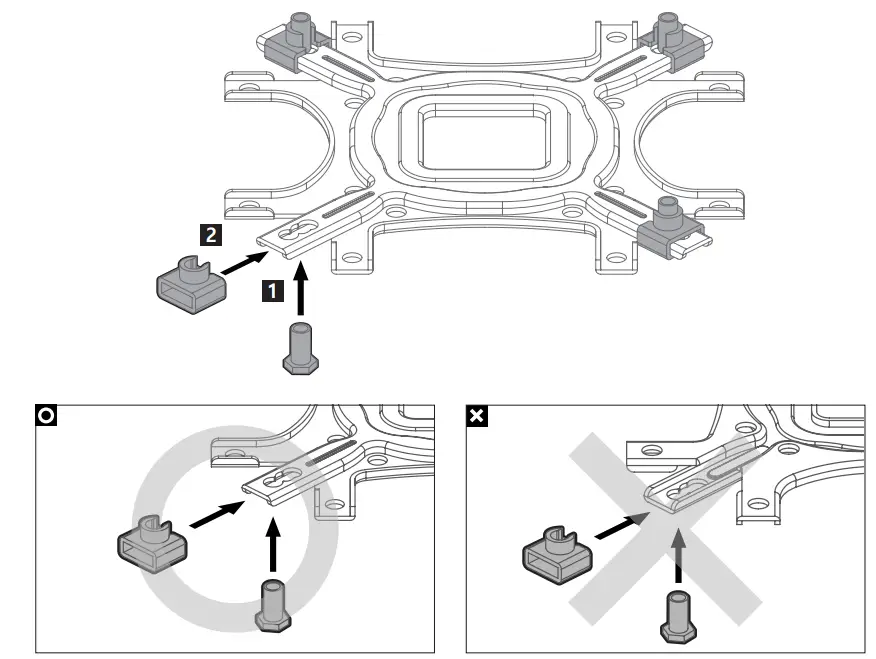 2
1
O
×