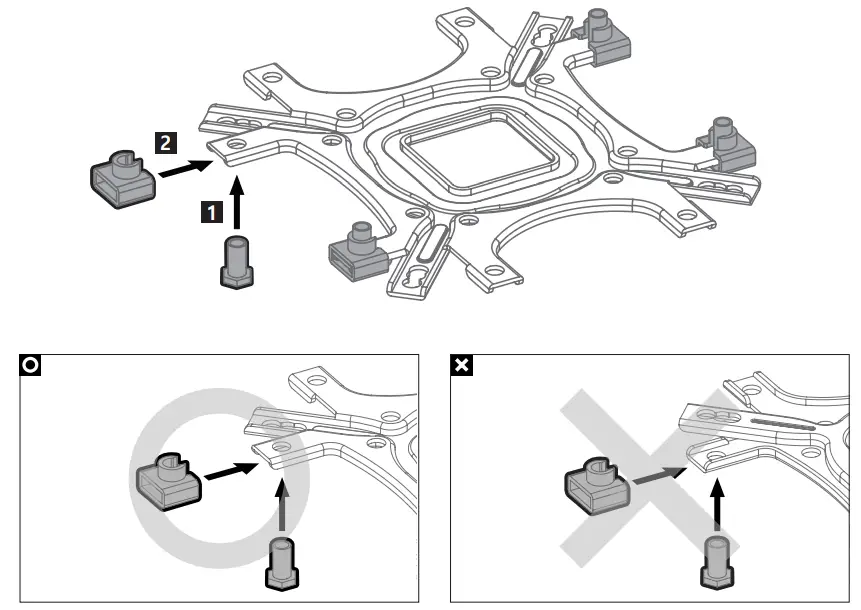 2
1