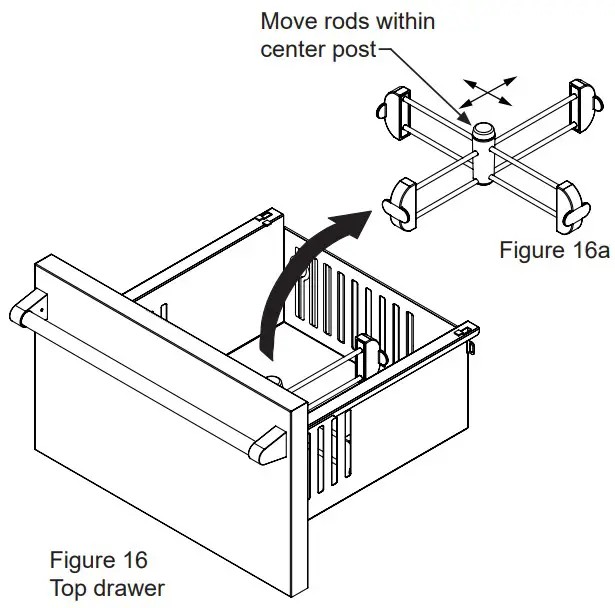 Move rods within center post

Figure 16a

Figure 16
Top drawer