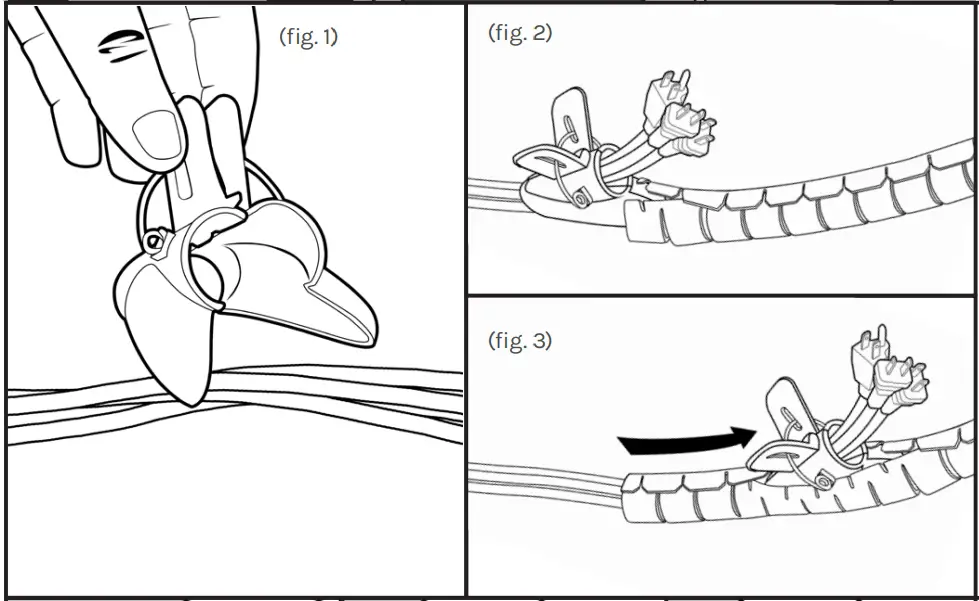 (fig. 1)

(fig. 2)

(fig. 3)