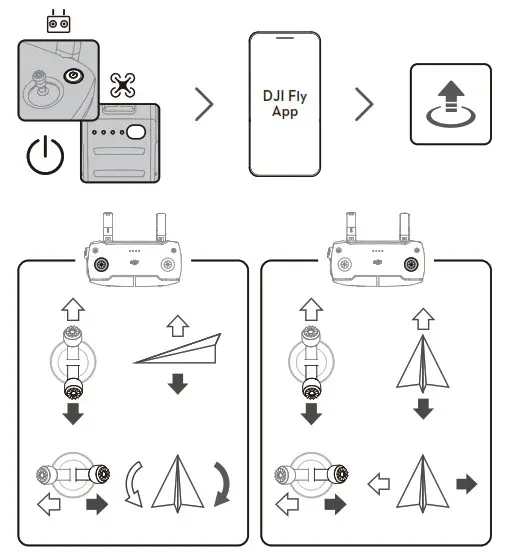 DJI Fly App