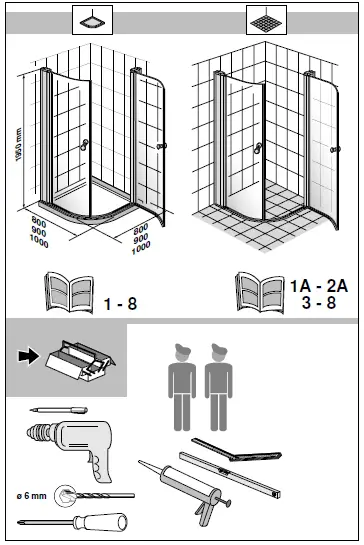 1950 mm

800
900
1000

800
900
1000

1 - 8

1A - 2A
3 - 8

ø 6 mm