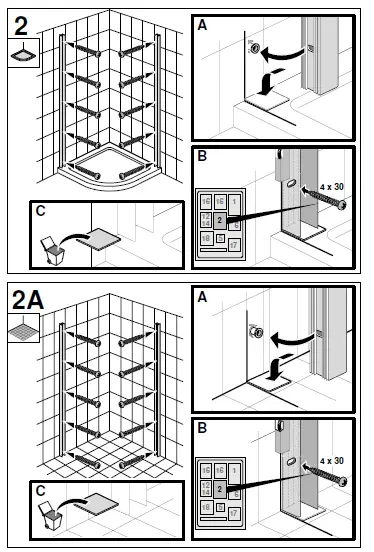 2

A

B

4 x 30

16 16 1
12 14 2 6
18 5 17

C

2A

A

B

4 x 30

16 16 1
12 14 2 6
18 5 17

C