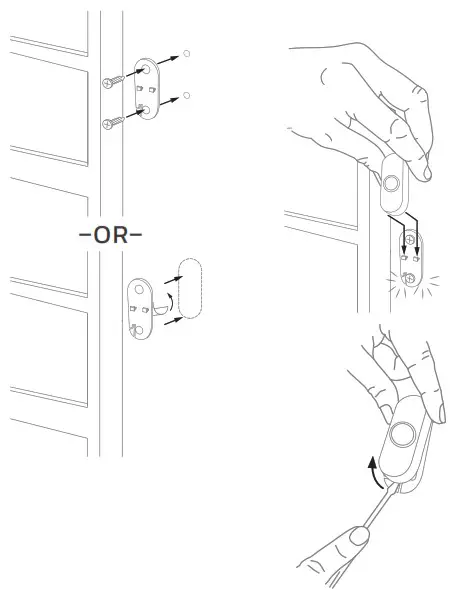 -OR-