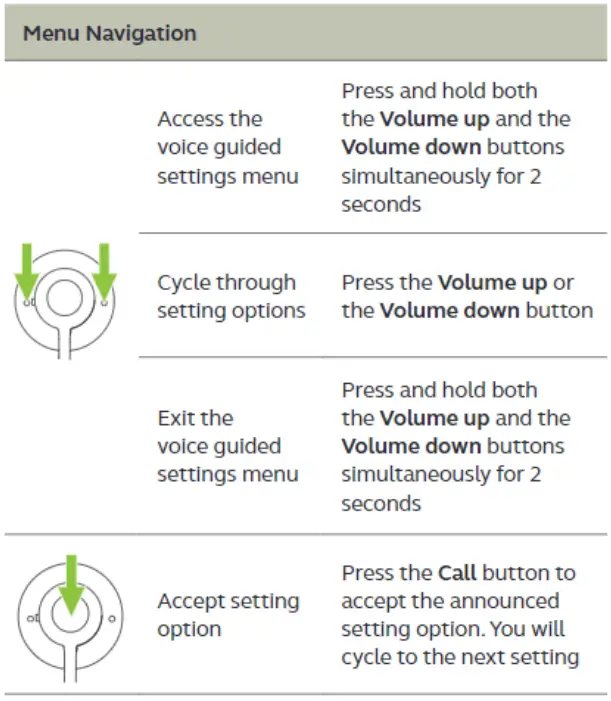 | Menu Navigation | | |
|---|---|---|
| | Access the voice guided settings menu | Press and hold both the **Volume up** and the **Volume down** buttons simultaneously for 2 seconds |
| | Cycle through setting options | Press the **Volume up** or the **Volume down** button |
| | Exit the voice guided settings menu | Press and hold both the **Volume up** and the **Volume down** buttons simultaneously for 2 seconds |
| | Accept setting option | Press the **Call** button to accept the announced setting option. You will cycle to the next setting |