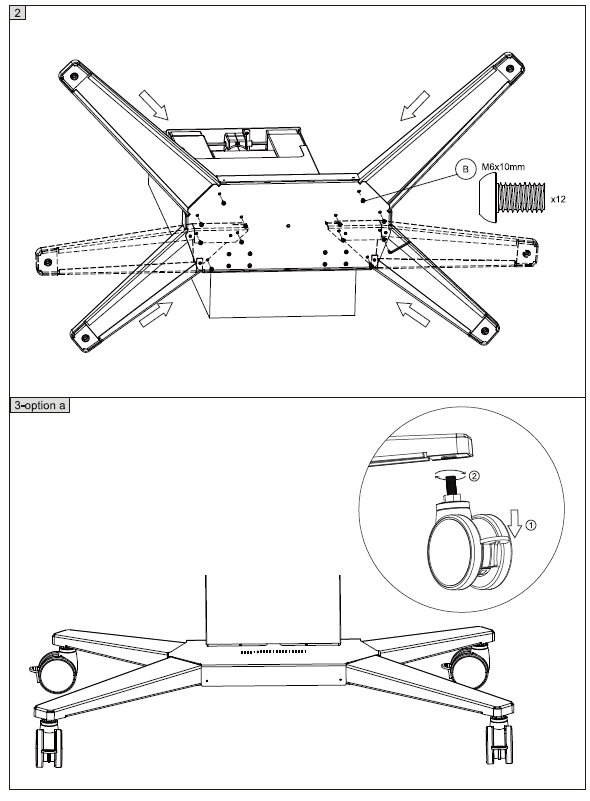 2

B M6x10mm
x12

3-option a

②
①