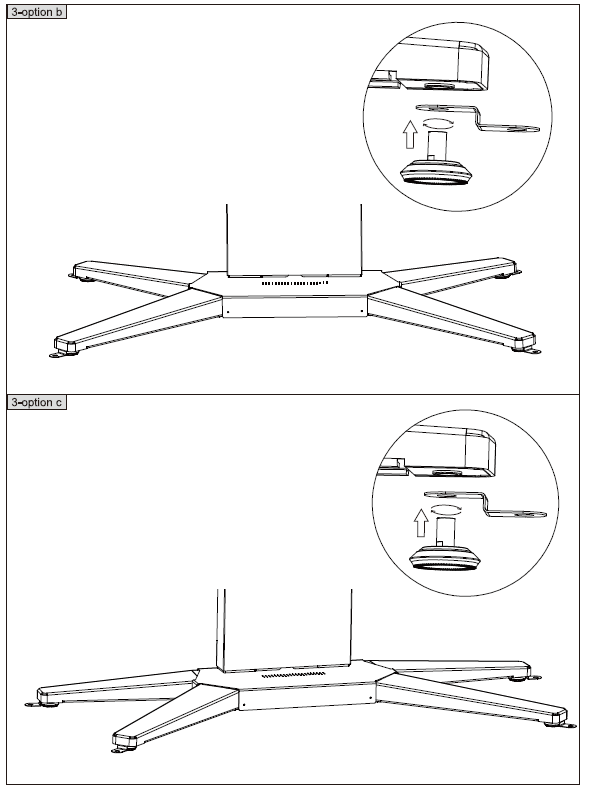 3-option b

3-option c