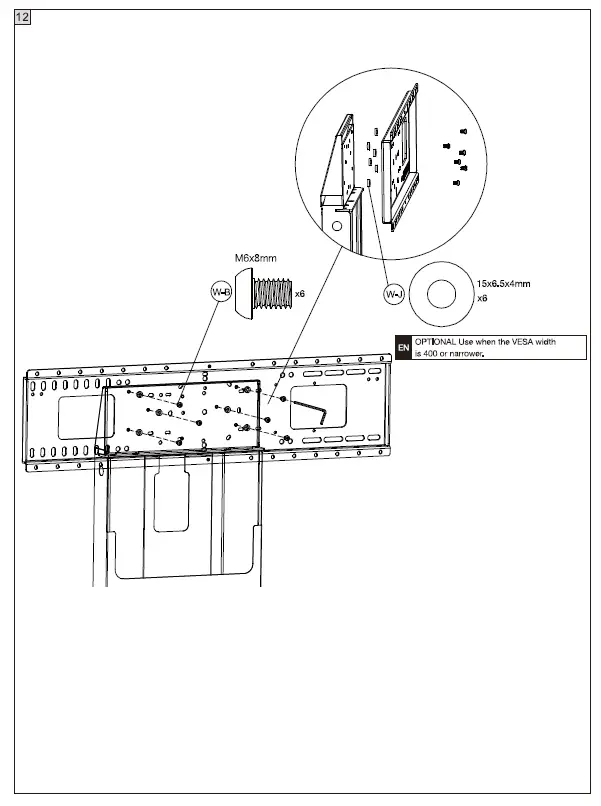 12

M6x8mm

W-B

x6

W-J

15x6.5x4mm

x6

EN

OPTIONAL Use when the VESA width is 400 or narrower.