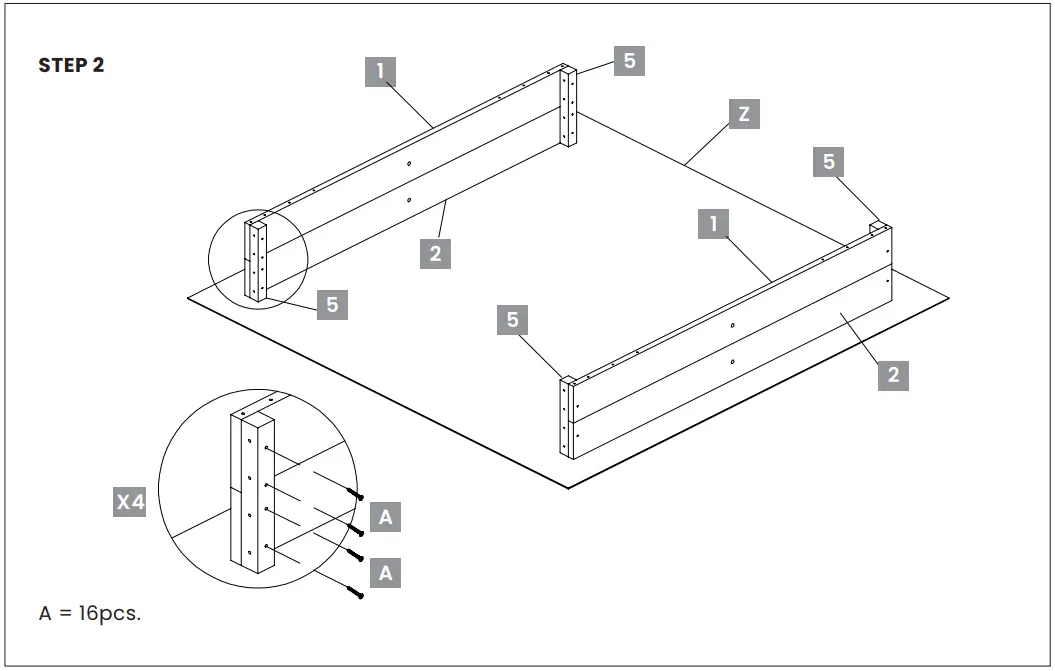 STEP 2

1

5

Z

5

2

1

5

5

2

X4

A

A

A = 16pcs.