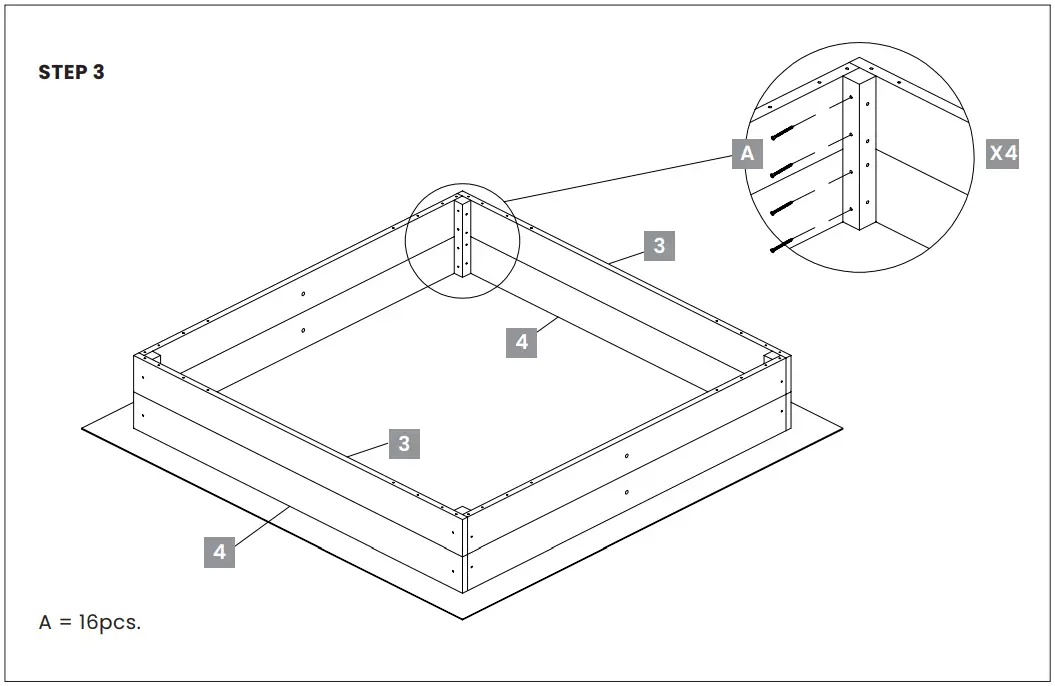 STEP 3

A

X4

3

4

3

4

A = 16pcs.