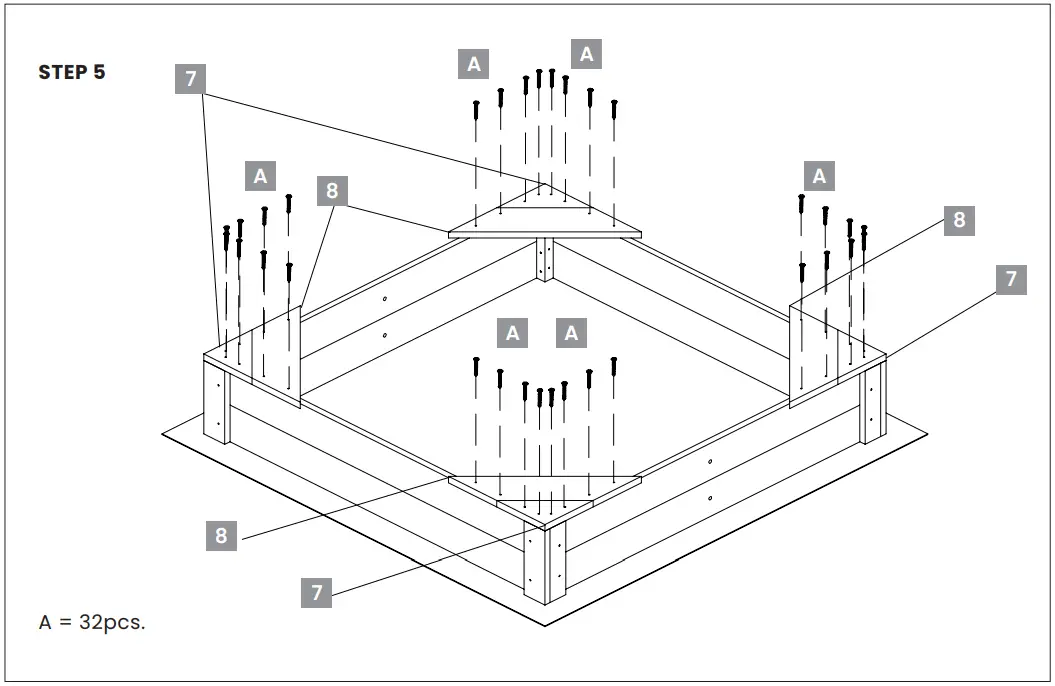 STEP 5

7

A

A

A

8

A

8

7

A

A

8

7

A = 32pcs.