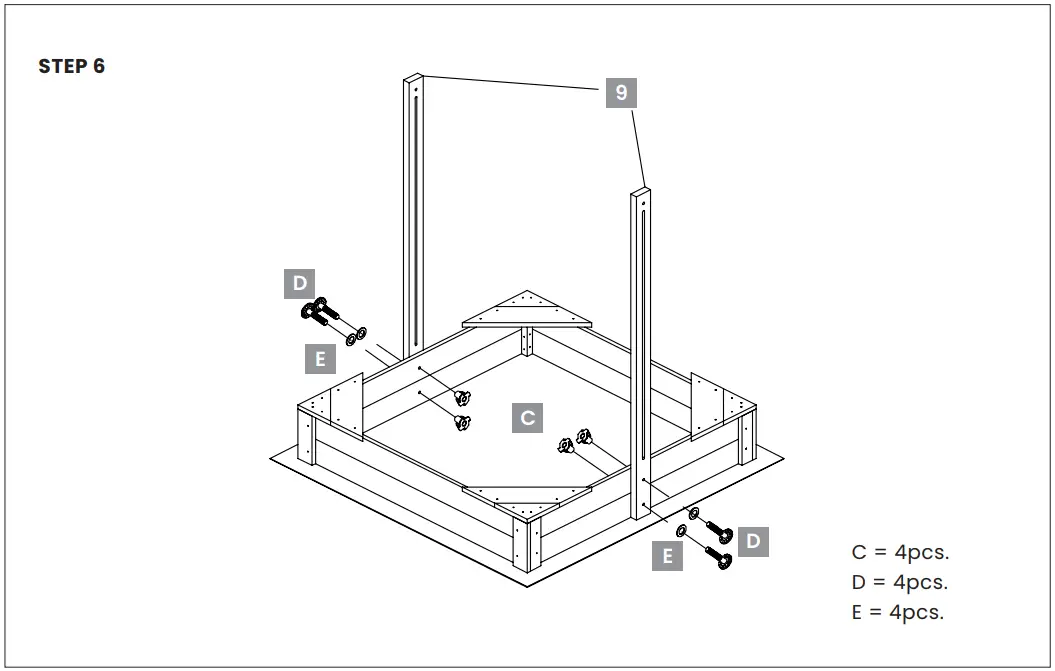 STEP 6

9

D

E

C

D

E

C = 4pcs.
D = 4pcs.
E = 4pcs.