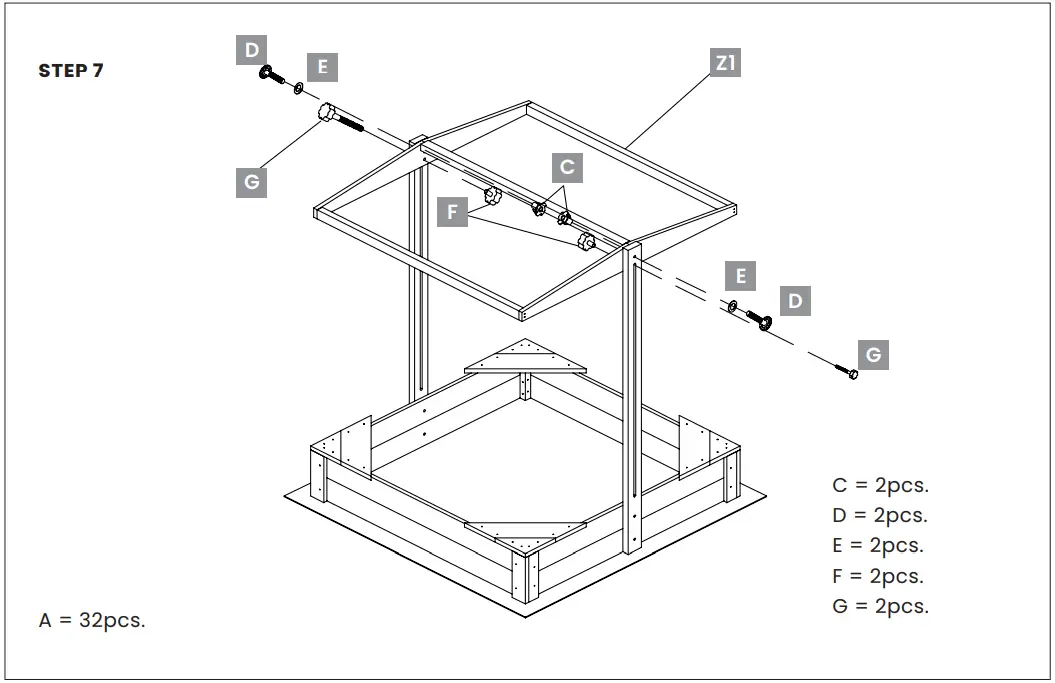 STEP 7

D
E
Z1
G
C
F
E
D
G

C = 2pcs.
D = 2pcs.
E = 2pcs.
F = 2pcs.
G = 2pcs.

A = 32pcs.