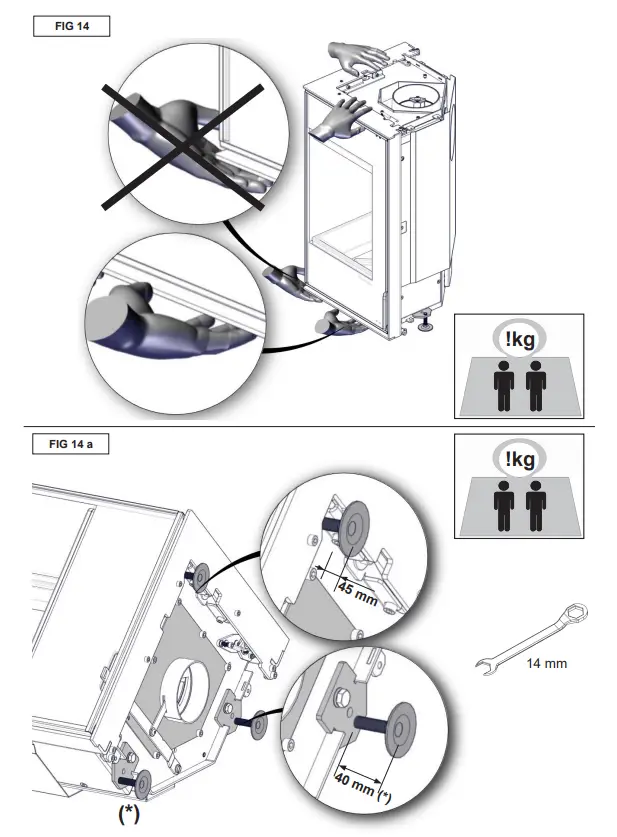 FIG 14

!kg

FIG 14 a

!kg

45 mm

14 mm

40 mm (*)

(*)