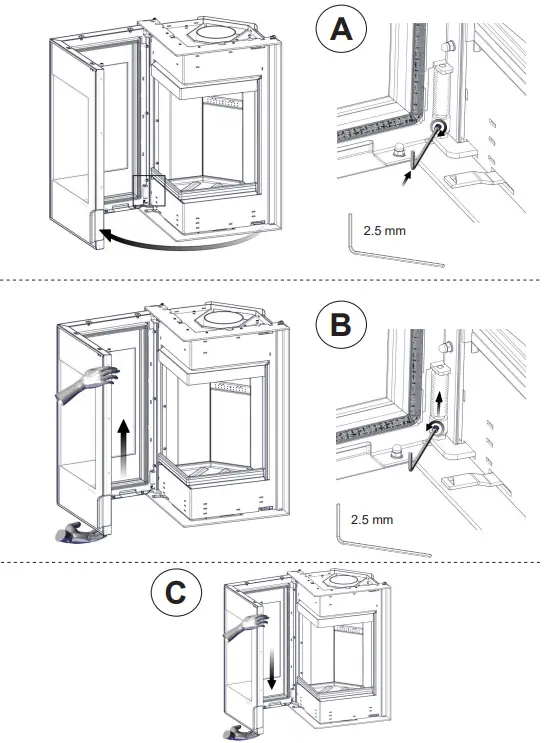 A

2.5 mm

B

2.5 mm

C