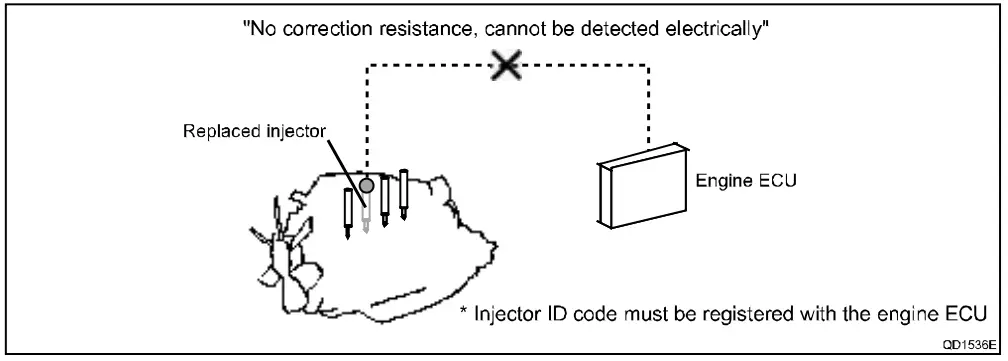 "No correction resistance, cannot be detected electrically"

Replaced injector

Engine ECU

* Injector ID code must be registered with the engine ECU

QD1536E