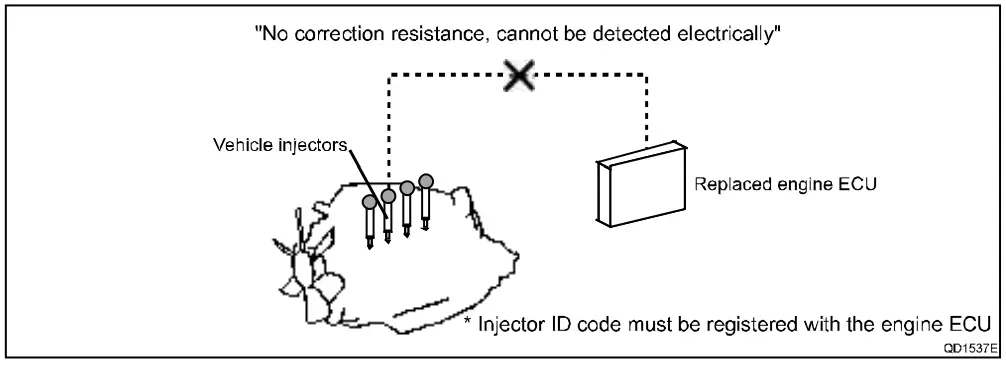 "No correction resistance, cannot be detected electrically"

Vehicle injectors

Replaced engine ECU

* Injector ID code must be registered with the engine ECU

QD1537E