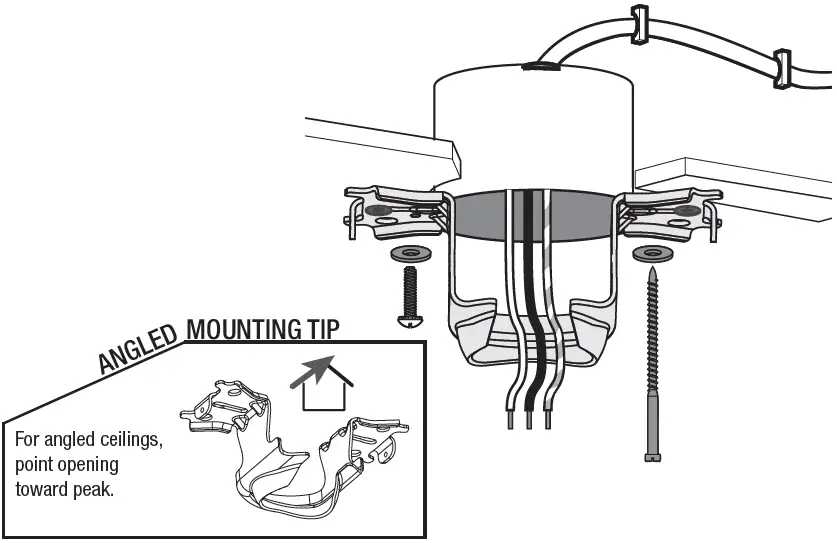 ANGLED MOUNTING TIP

For angled ceilings, point opening toward peak.