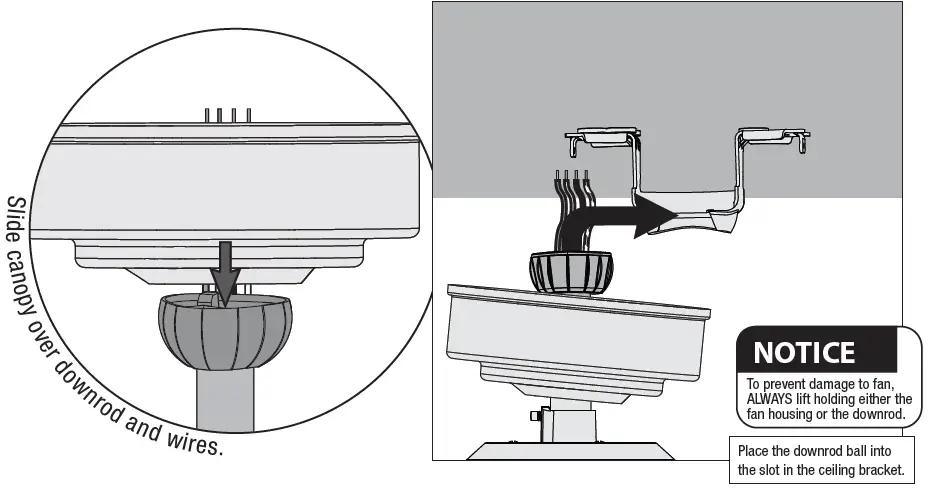 Slide canopy over downrod and wires.

NOTICE

To prevent damage to fan, ALWAYS lift holding either the fan housing or the downrod.

Place the downrod ball into the slot in the ceiling bracket.