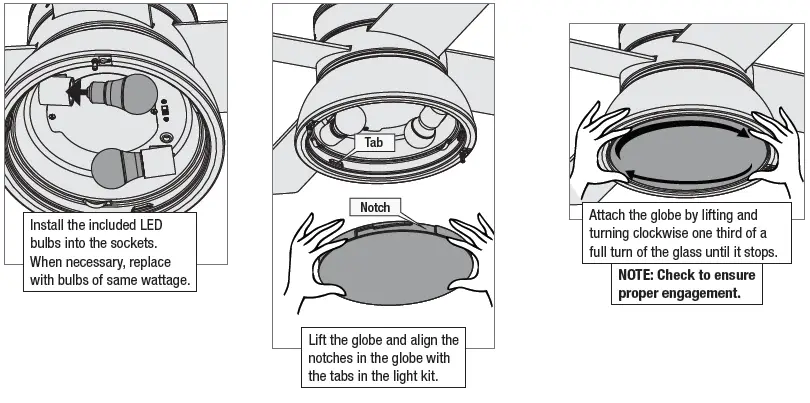 Install the included LED bulbs into the sockets. When necessary, replace with bulbs of same wattage.

Tab

Notch

Lift the globe and align the notches in the globe with the tabs in the light kit.

Attach the globe by lifting and turning clockwise one third of a full turn of the glass until it stops.

NOTE: Check to ensure proper engagement.