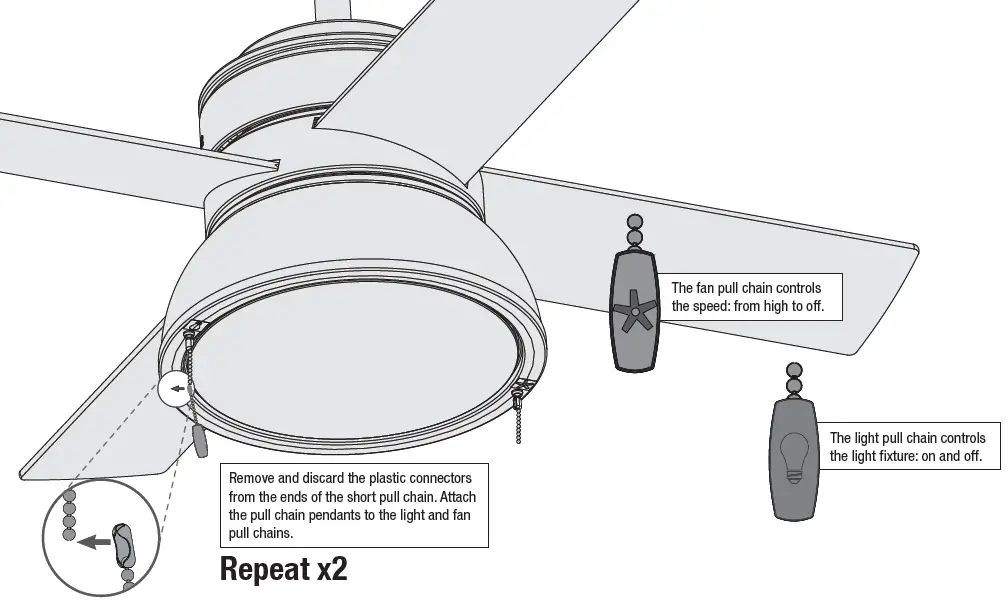 The fan pull chain controls the speed: from high to off.

The light pull chain controls the light fixture: on and off.

Remove and discard the plastic connectors from the ends of the short pull chain. Attach the pull chain pendants to the light and fan pull chains.

Repeat x2