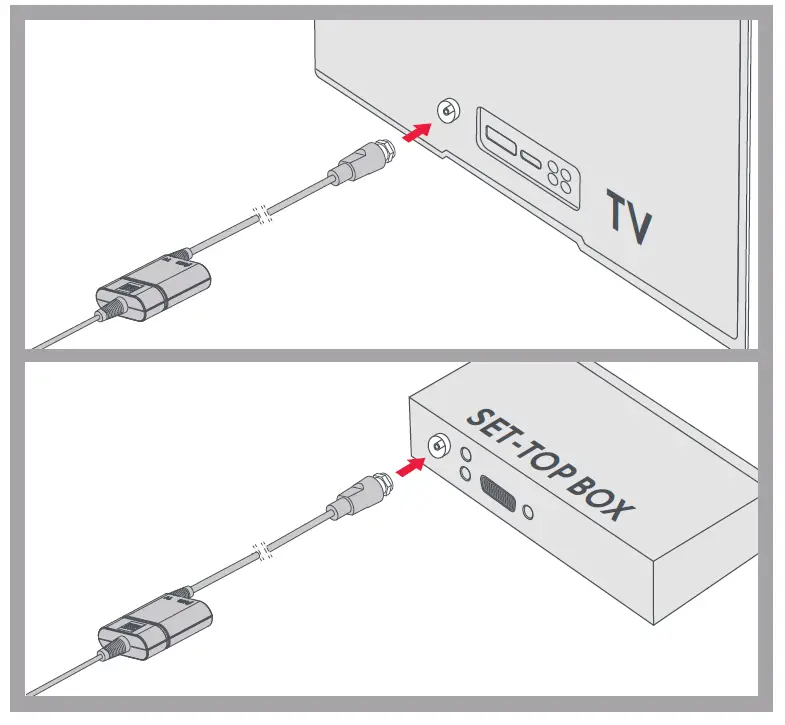 TV

SET-TOP BOX