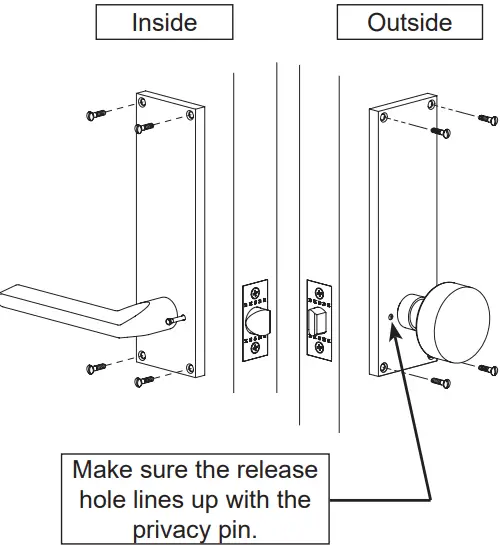 Inside

Outside

Make sure the release hole lines up with the privacy pin.