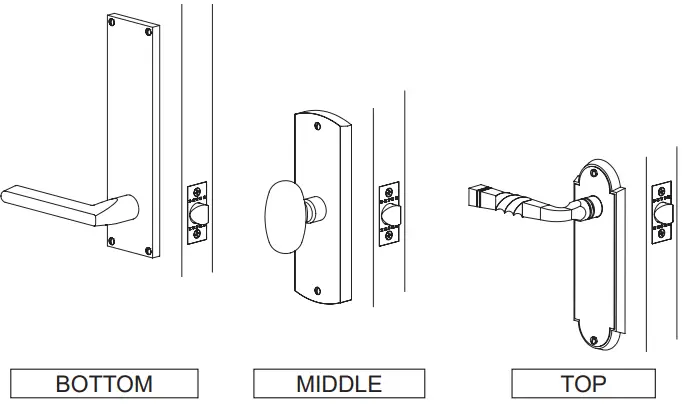 BOTTOM

MIDDLE

TOP