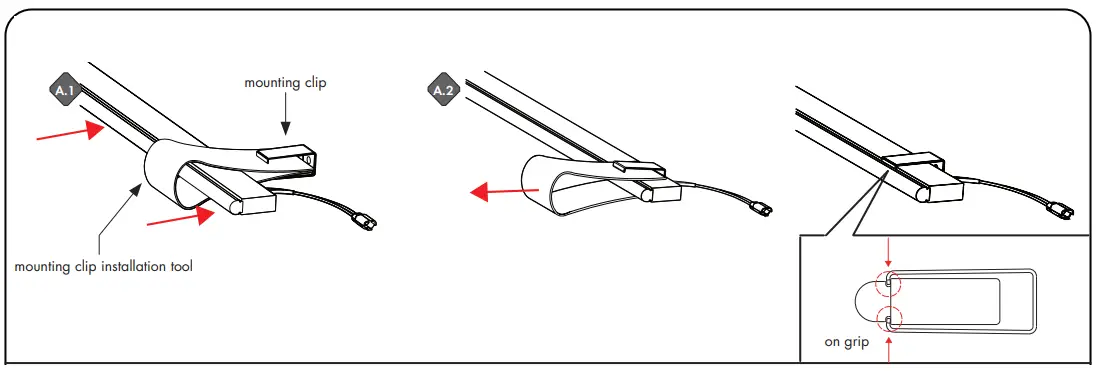 A.1

mounting clip

mounting clip installation tool

A.2

on grip