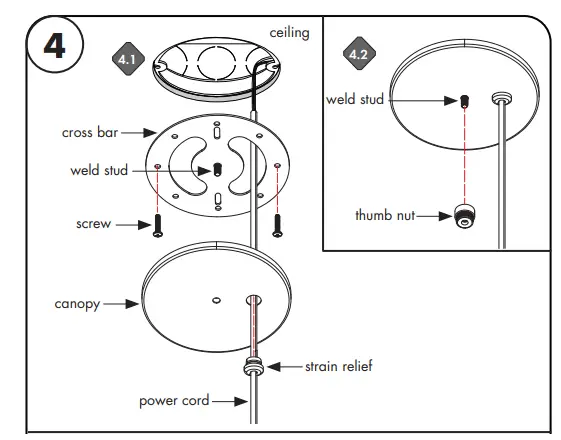 4

4.1

ceiling

cross bar

weld stud

screw

canopy

strain relief

power cord

4.2

weld stud

thumb nut