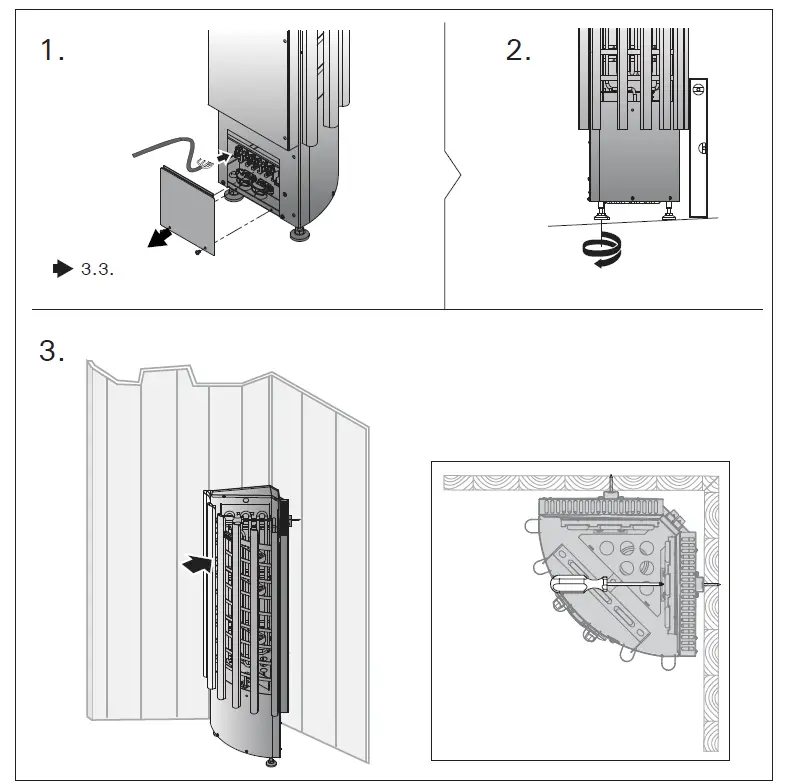 1.

3.3.

2.

3.