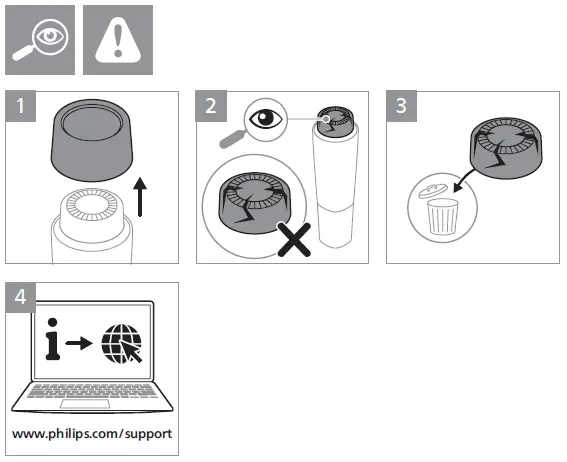 1

2

3

4

www.philips.com/support